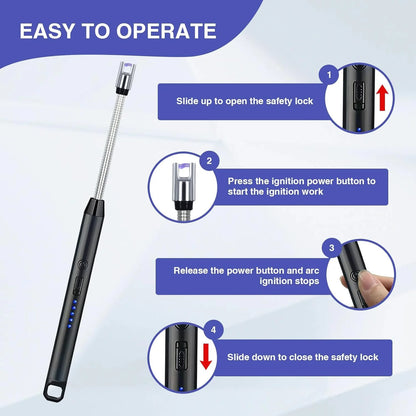 EASY TO OPERATE

1

Slide up to open the safety lock

2

Press the ignition power button to start the ignition work

3

Release the power button and arc ignition stops

4

Slide down to close the safety lock