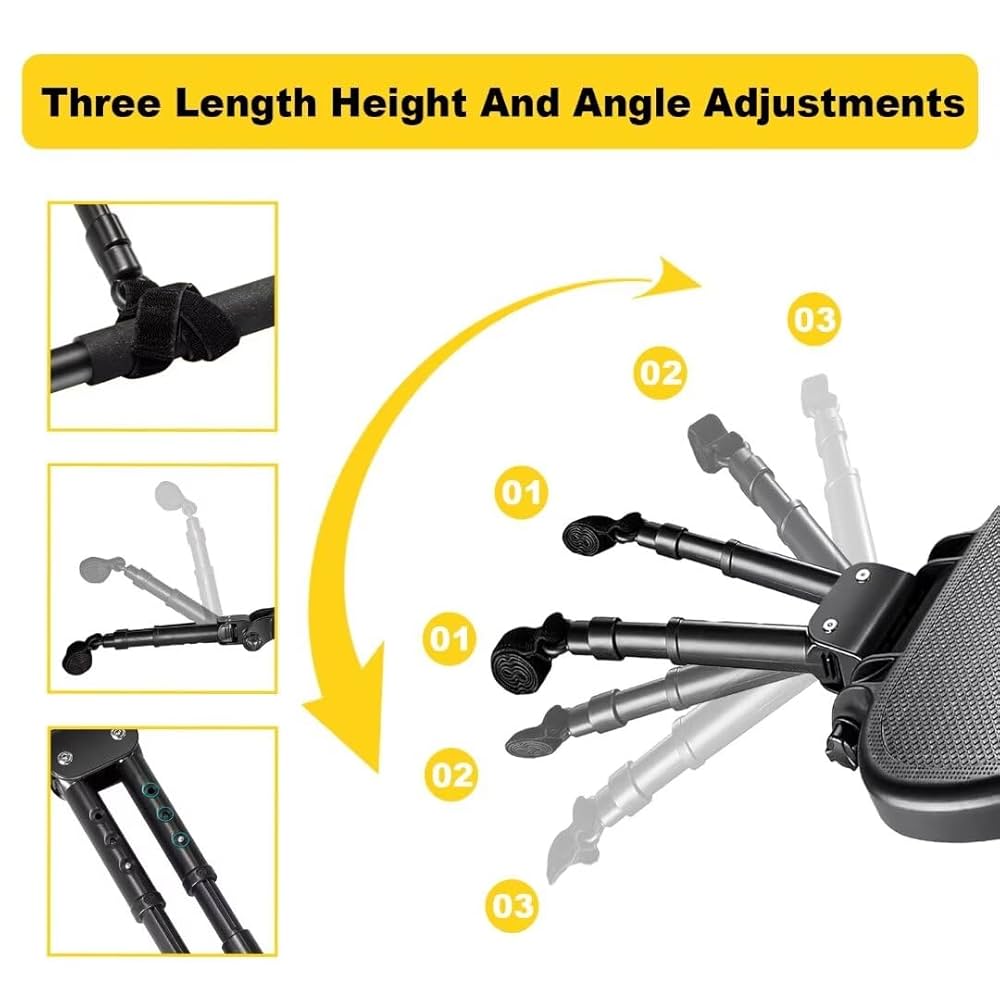 Three Length Height And Angle Adjustments

03
02
01
01
02
03